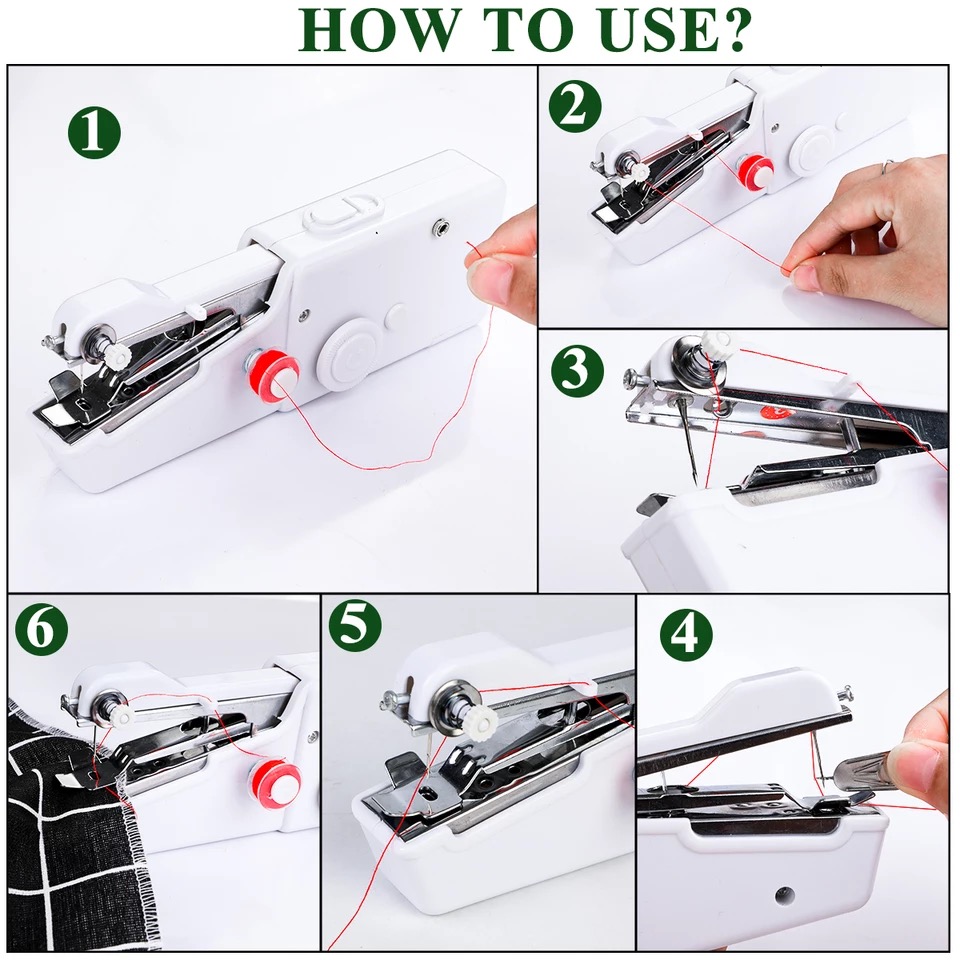 HOW TO USE?

1

2

3

6

5

4